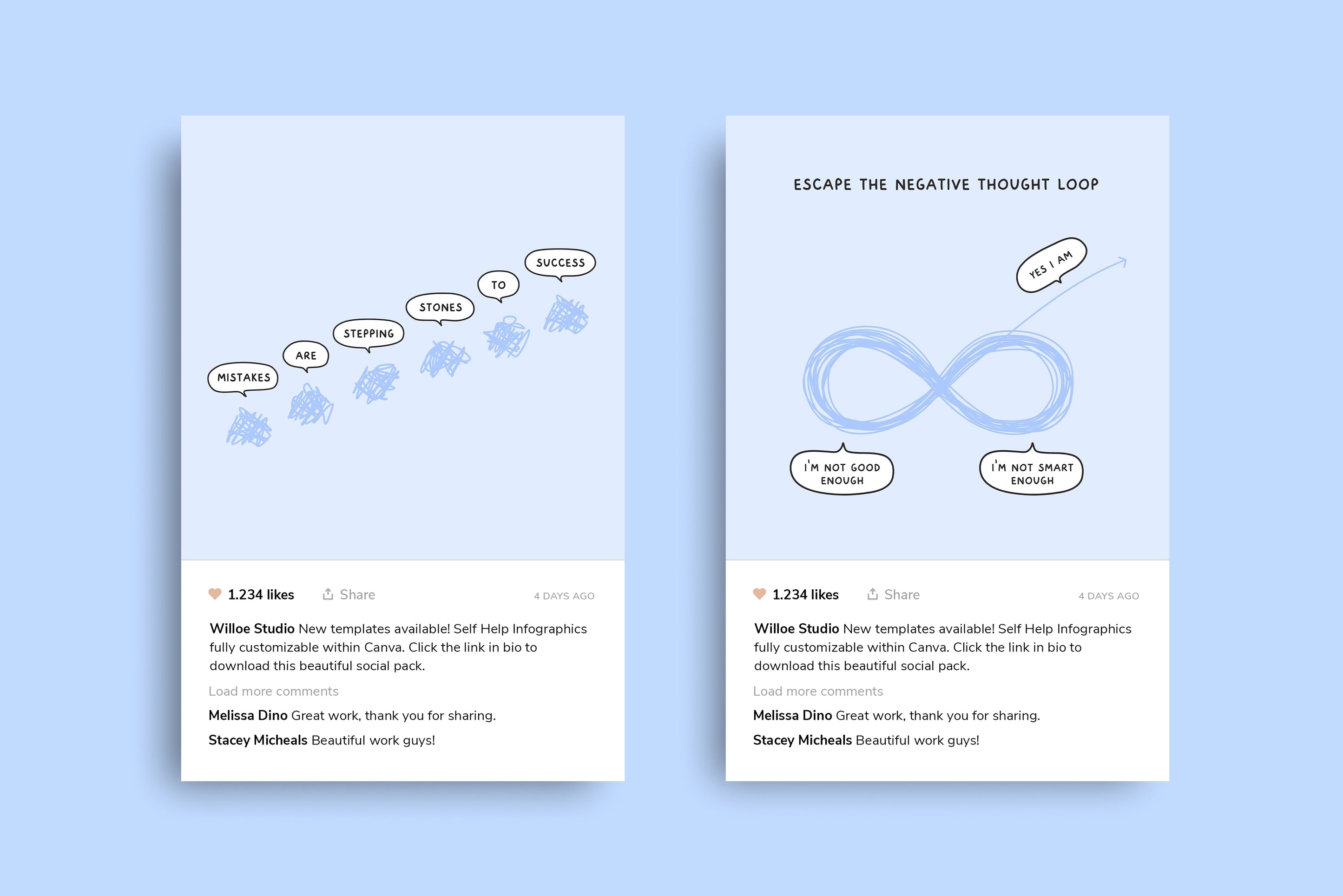 MISTAKES

ARE

STEPPING

STONES

TO

SUCCESS

1.234 likes Share 4 DAYS AGO

Willoe Studio New templates available! Self Help Infographics fully customizable within Canva. Click the link in bio to download this beautiful social pack.

Load more comments

Melissa Dino Great work, thank you for sharing.

Stacey Micheals Beautiful work guys!

ESCAPE THE NEGATIVE THOUGHT LOOP

YES I AM

I'M NOT GOOD ENOUGH

I'M NOT SMART ENOUGH

1.234 likes Share 4 DAYS AGO

Willoe Studio New templates available! Self Help Infographics fully customizable within Canva. Click the link in bio to download this beautiful social pack.

Load more comments

Melissa Dino Great work, thank you for sharing.

Stacey Micheals Beautiful work guys!